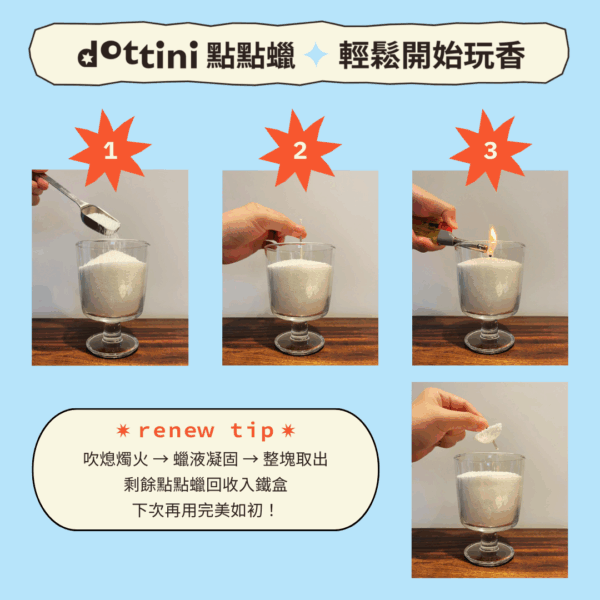 dottini 點點蠟 輕鬆開始玩香

1

2

3

renew tip

吹熄燭火 → 蠟液凝固 → 整塊取出
剩餘點點蠟回收入鐵盒
下次再用完美如初！